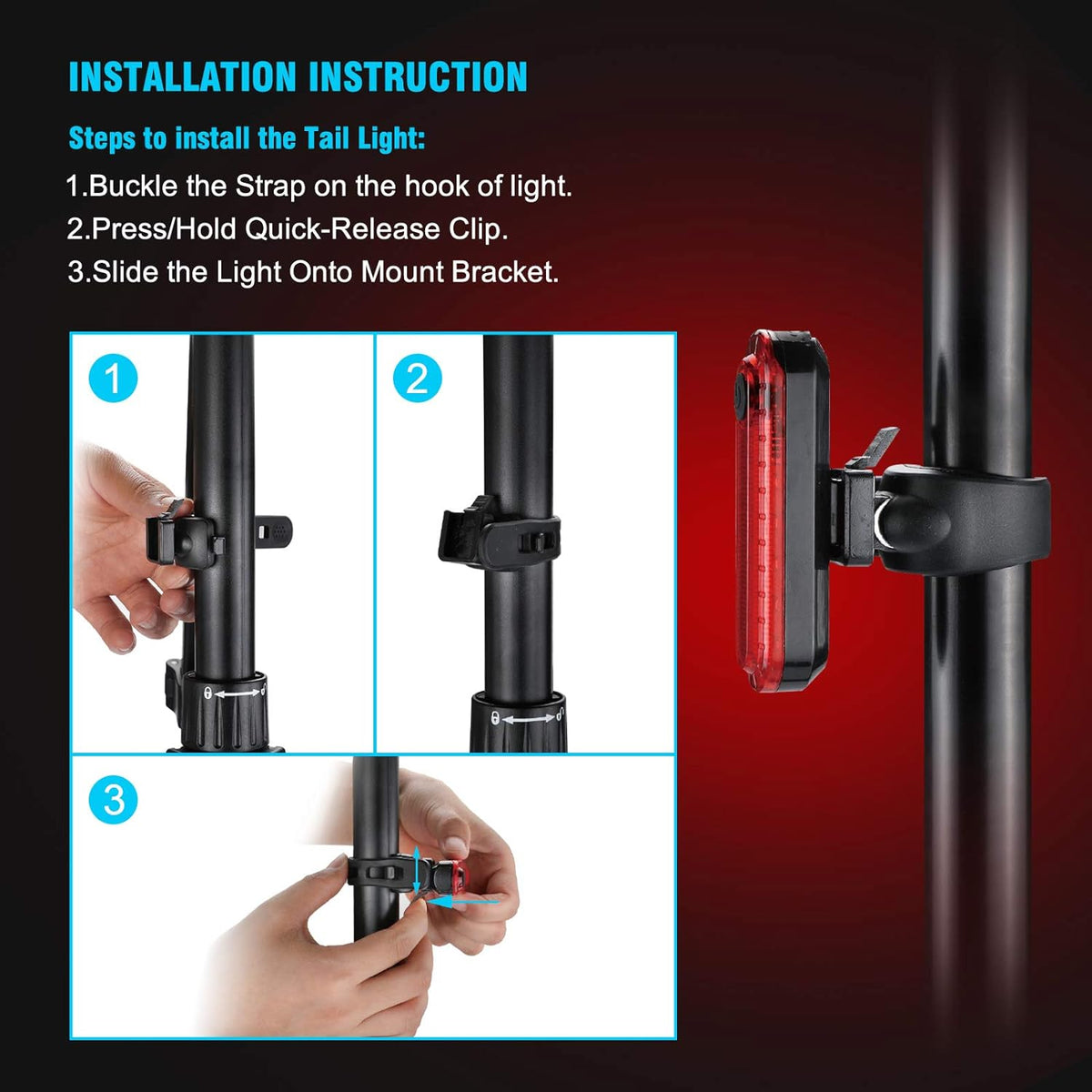 INSTALLATION INSTRUCTION

Steps to install the Tail Light:

1.Buckle the Strap on the hook of light.
2.Press/Hold Quick-Release Clip.
3.Slide the Light Onto Mount Bracket.

1

2

3