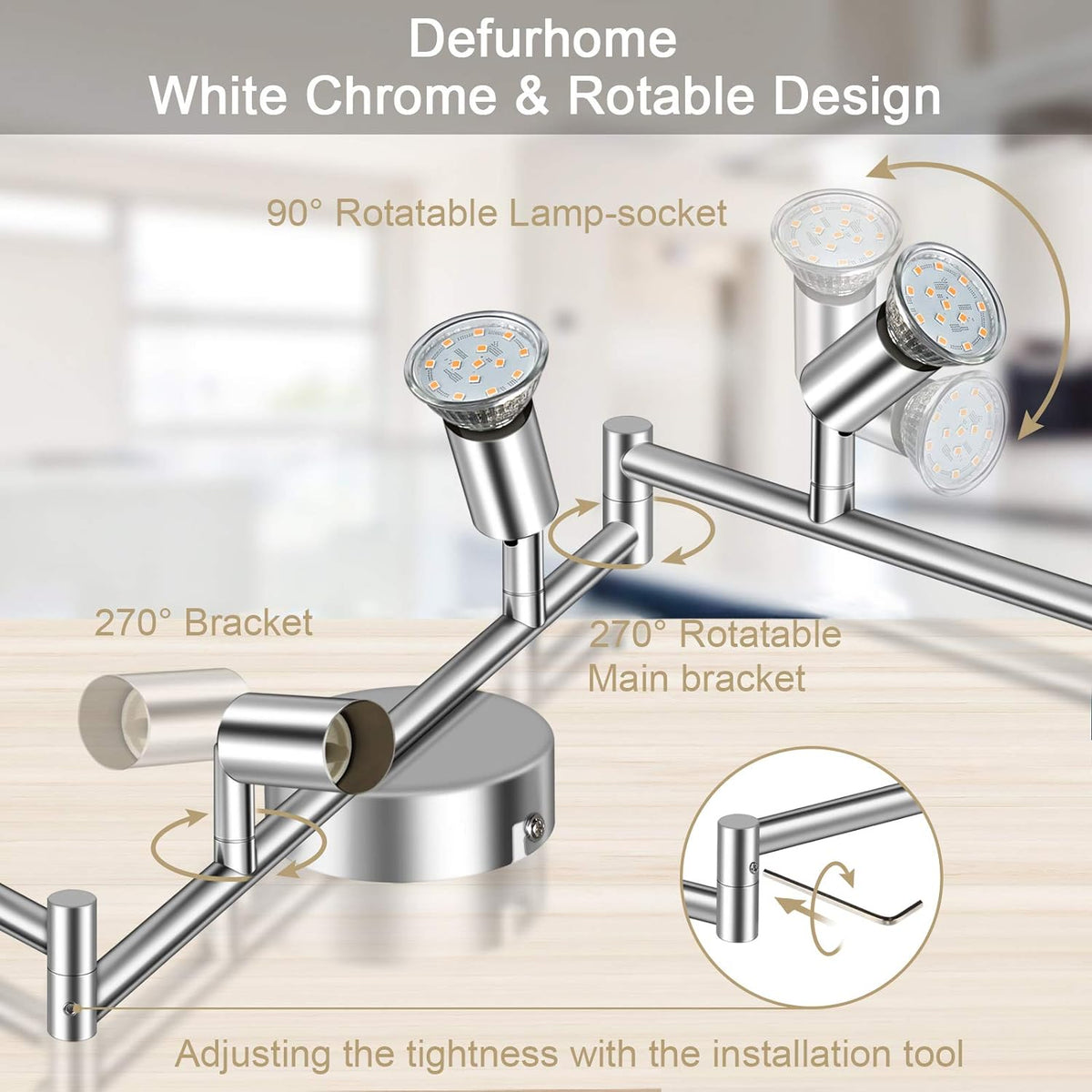 Defurhome
White Chrome & Rotable Design

90° Rotatable Lamp-socket

270° Bracket

270° Rotatable
Main bracket

Adjusting the tightness with the installation tool